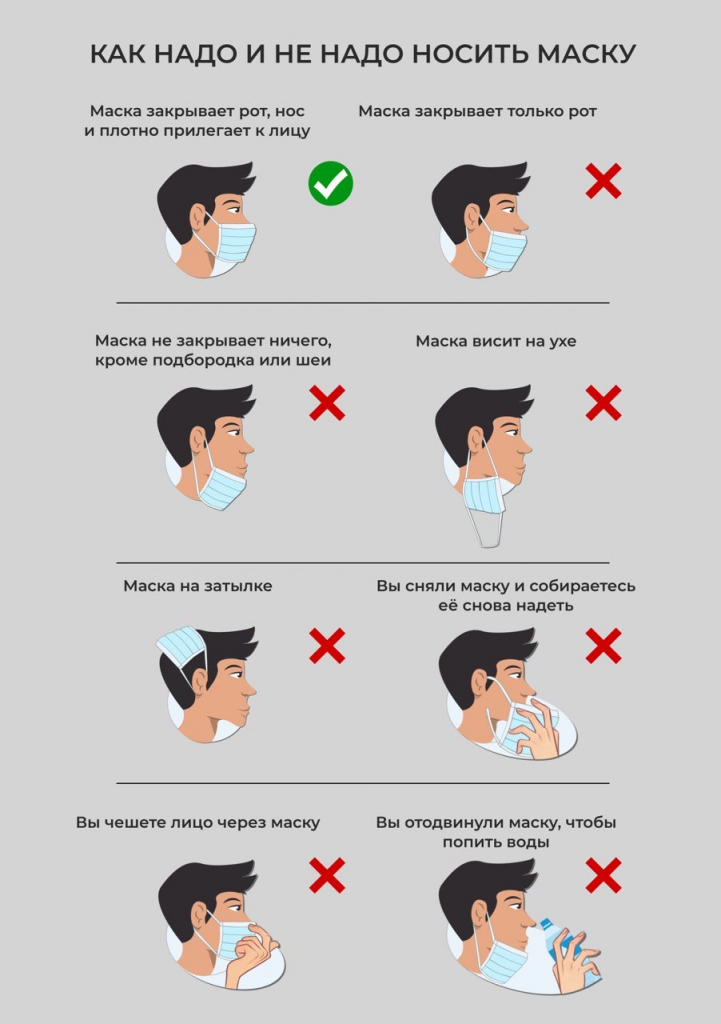 КАК НАДО И НЕ НАДО НОСИТЬ МАСКУ

Маска закрывает рот, нос и плотно прилегает к лицу

Маска закрывает только рот

Маска не закрывает ничего, кроме подбородка или шеи

Маска висит на ухе

Маска на затылке

Вы сняли маску и собираетесь её снова надеть

Вы чешете лицо через маску

Вы отодвинули маску, чтобы попить воды